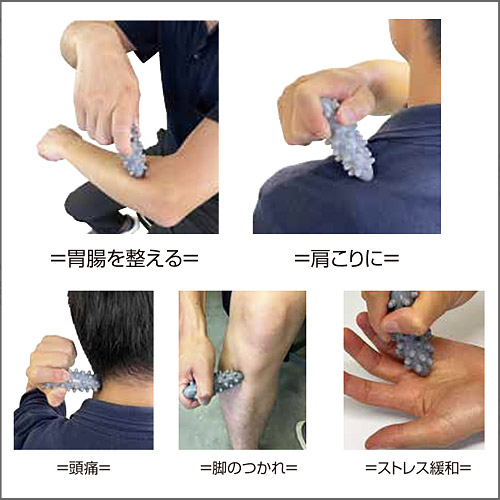 =胃腸を整える=

=肩こりに=

=頭痛=

=脚のつかれ=

=ストレス緩和=